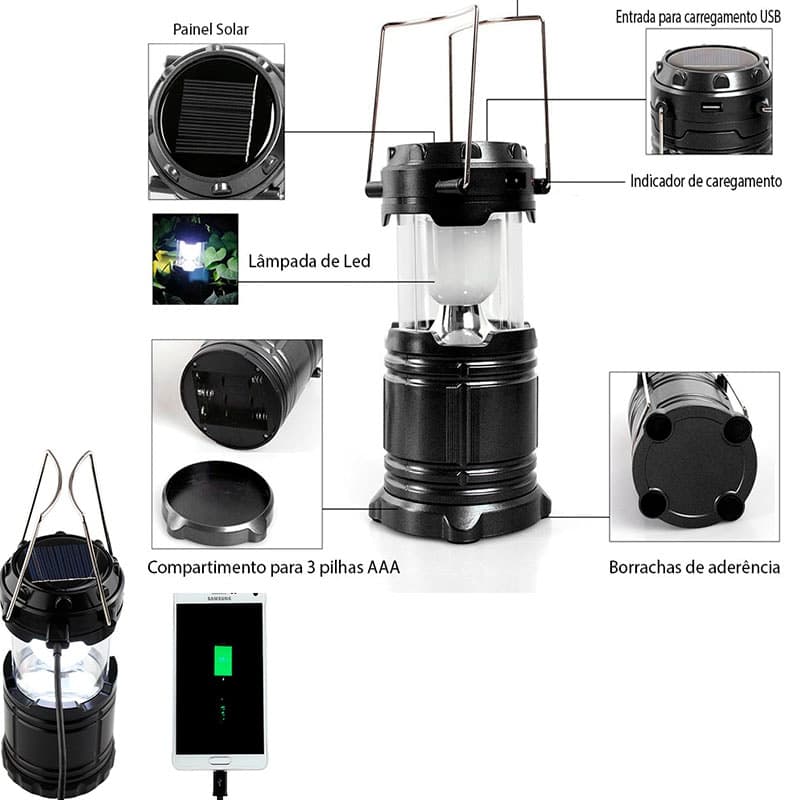 Painel Solar

Entrada para carregamento USB

Indicador de caregamento

Lâmpada de Led

Compartimento para 3 pilhas AAA

Borrachas de aderência

SAMSUNG